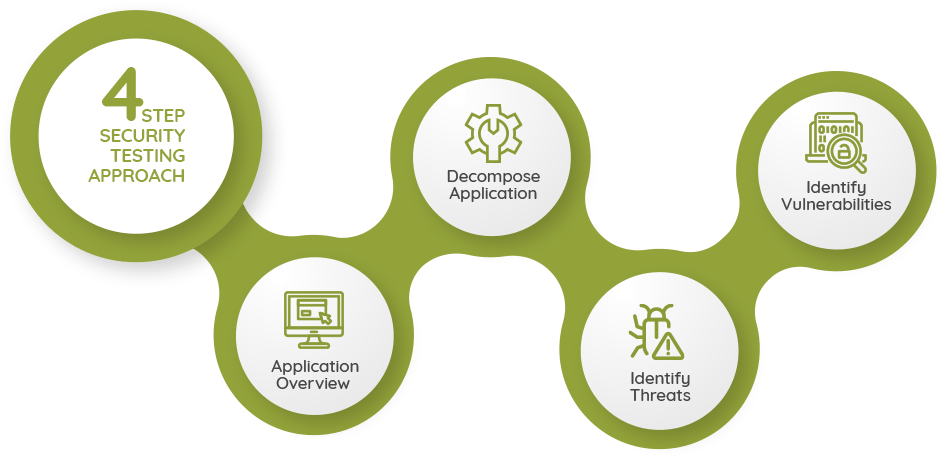 4 STEP SECURITY TESTING APPROACH

Application Overview

Decompose Application

Identify Threats

Identify Vulnerabilities